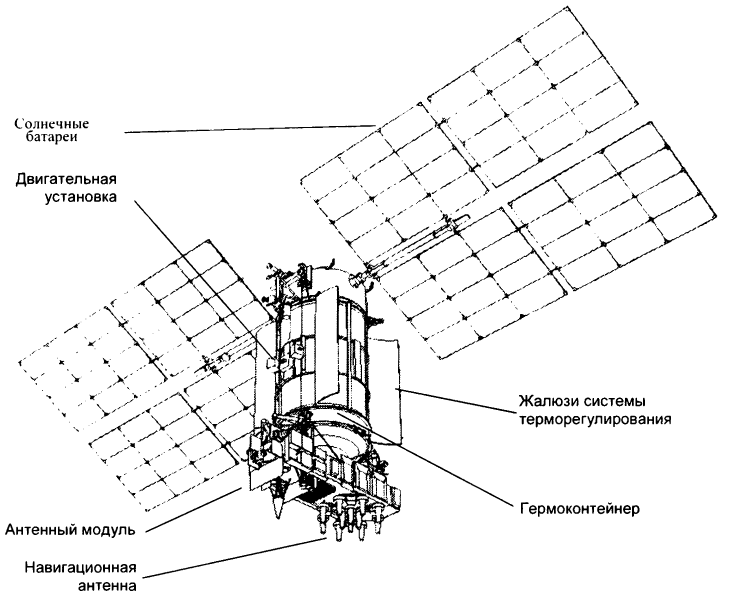 Солнечные батареи

Двигательная установка

Жалюзи системы терморегулирования

Гермоконтейнер

Антенный модуль

Навигационная антенна