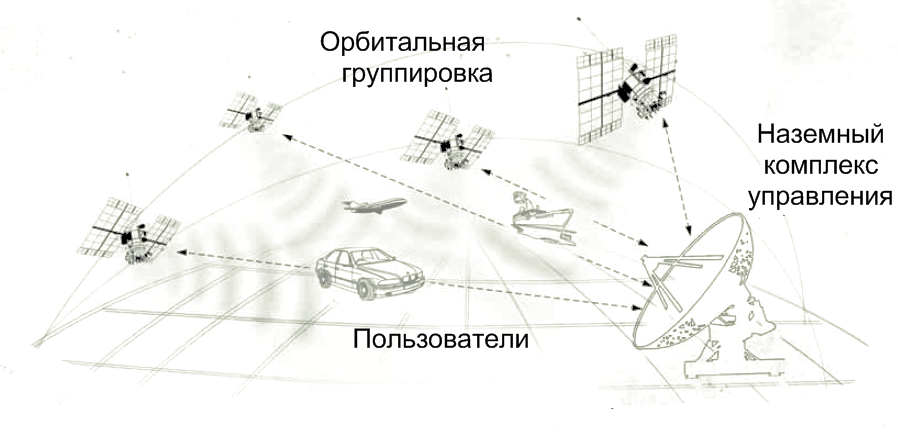 Орбитальная группировка

Наземный комплекс управления

Пользователи